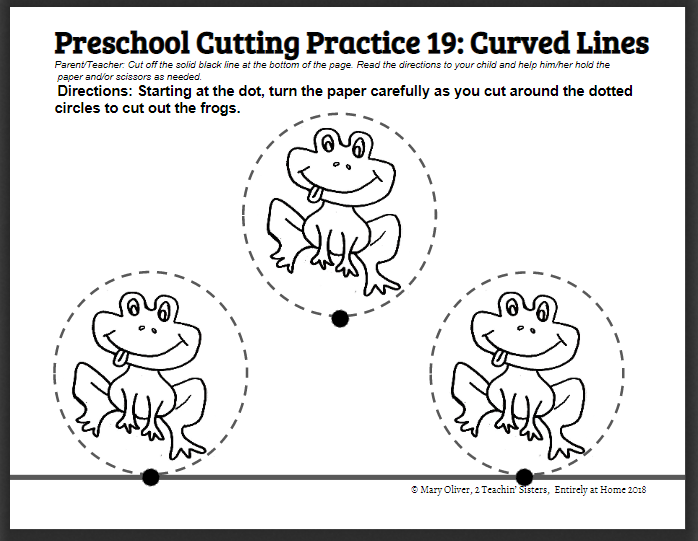 Preschool Cutting Practice 19: Curved Lines

Parent/Teacher: Cut off the solid black line at the bottom of the page. Read the directions to your child and help him/her hold the paper and/or scissors as needed.

Directions: Starting at the dot, turn the paper carefully as you cut around the dotted circles to cut out the frogs.

© Mary Oliver, 2 Teachin' Sisters, Entirely at Home 2018